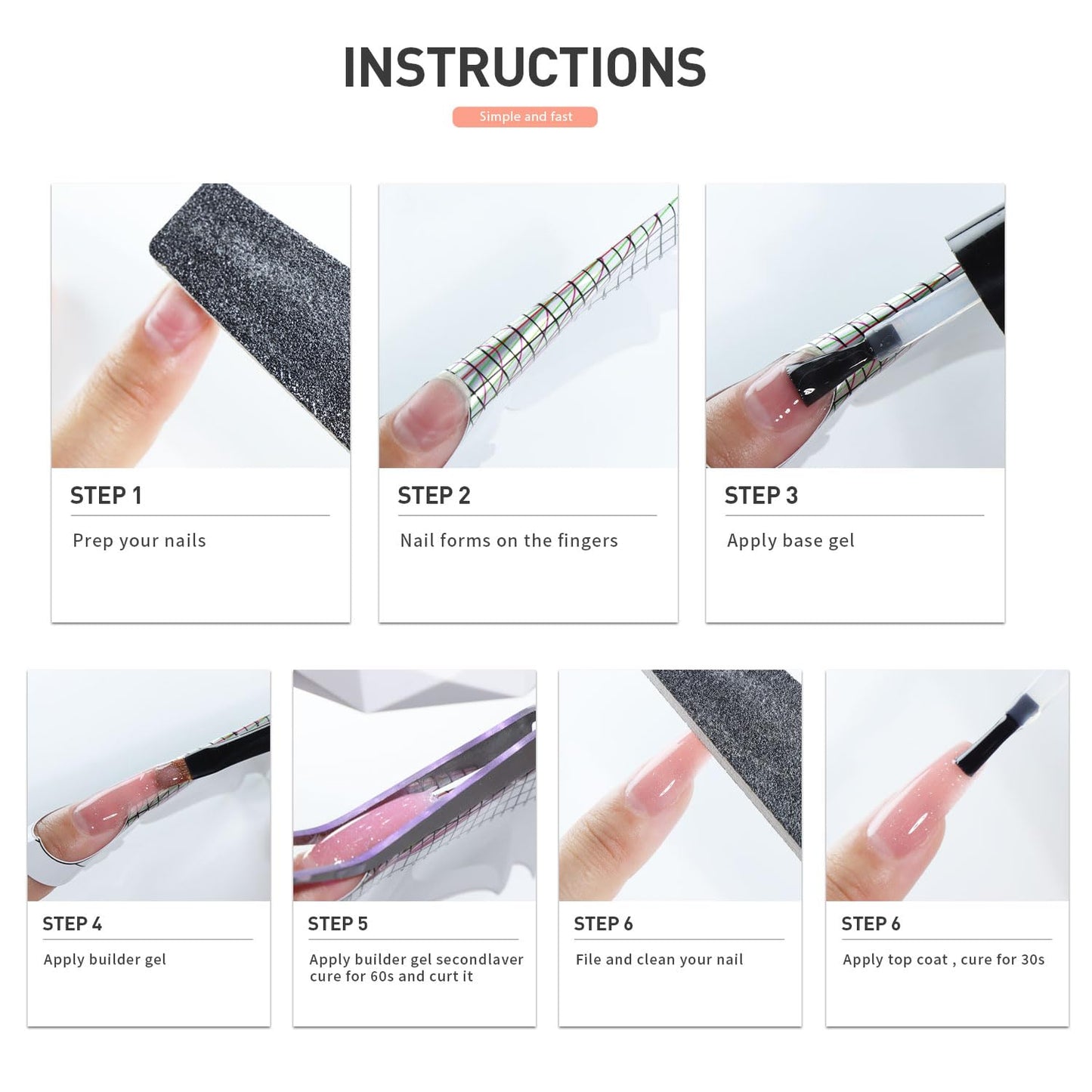 INSTRUCTIONS

Simple and fast

STEP 1

Prep your nails

STEP 2

Nail forms on the fingers

STEP 3

Apply base gel

STEP 4

Apply builder gel

STEP 5

Apply builder gel secondlaver cure for 60s and curt it

STEP 6

File and clean your nail

STEP 6

Apply top coat , cure for 30s