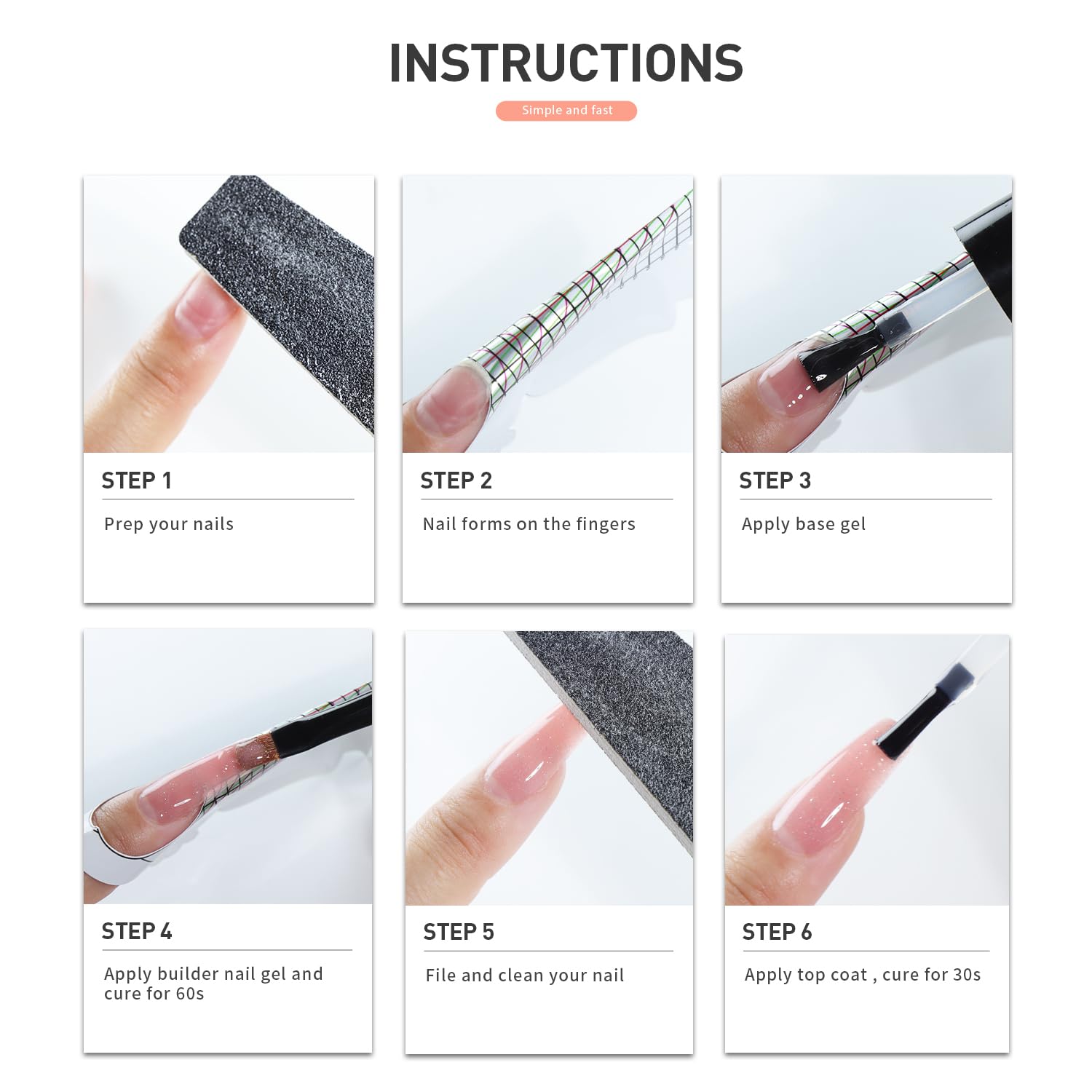 INSTRUCTIONS

Simple and fast

STEP 1

Prep your nails

STEP 2

Nail forms on the fingers

STEP 3

Apply base gel

STEP 4

Apply builder nail gel and cure for 60s

STEP 5

File and clean your nail

STEP 6

Apply top coat , cure for 30s