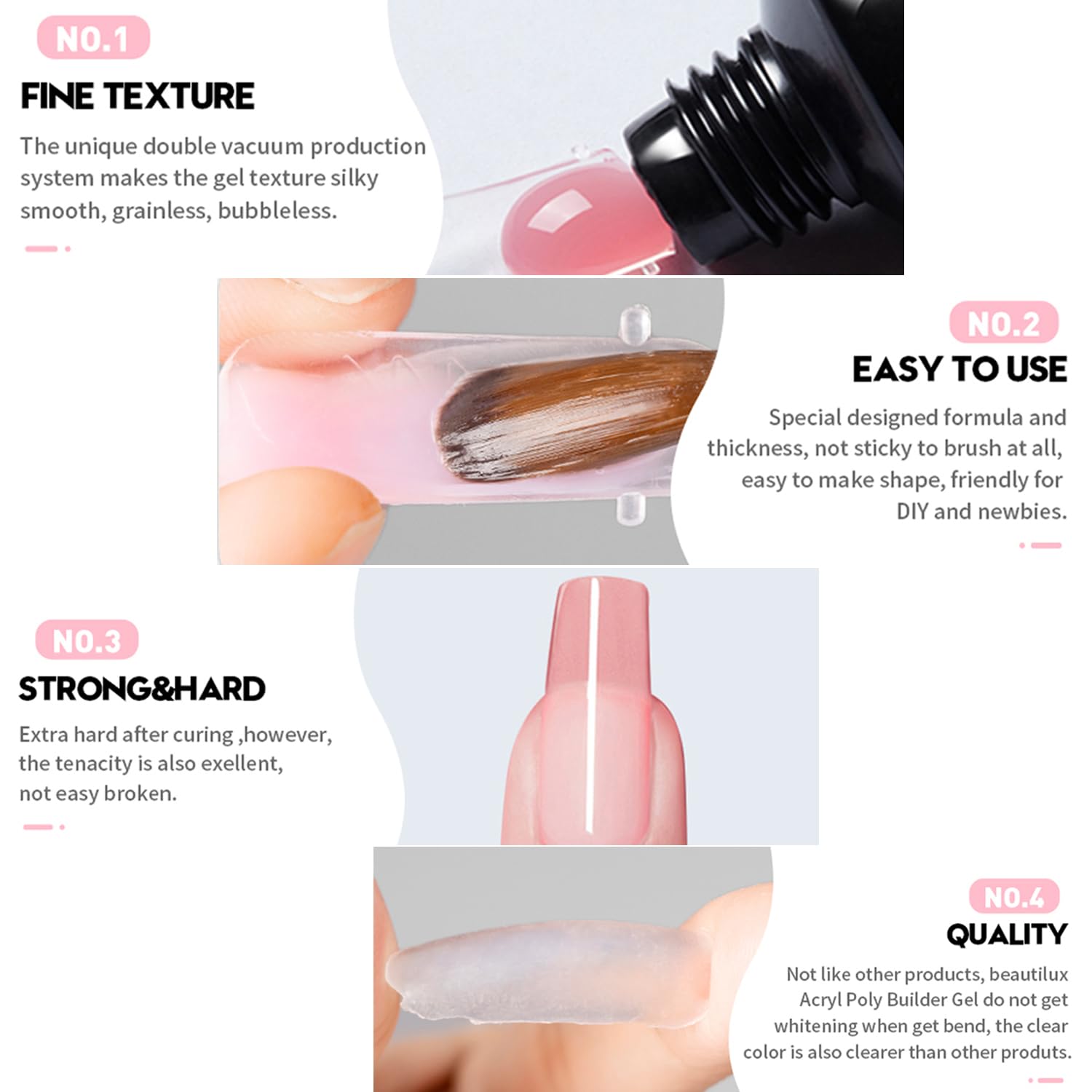 NO.1
FINE TEXTURE
The unique double vacuum production system makes the gel texture silky smooth, grainless, bubbleless.

NO.2
EASY TO USE
Special designed formula and thickness, not sticky to brush at all, easy to make shape, friendly for DIY and newbies.

NO.3
STRONG&HARD
Extra hard after curing ,however, the tenacity is also exellent, not easy broken.

NO.4
QUALITY
Not like other products, beautilux Acryl Poly Builder Gel do not get whitening when get bend, the clear color is also clearer than other produts.