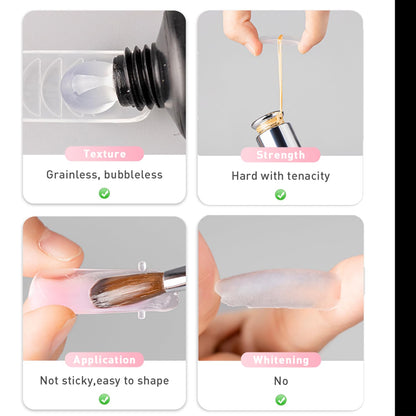 Texture
Grainless, bubbleless

Strength
Hard with tenacity

Application
Not sticky,easy to shape

Whitening
No